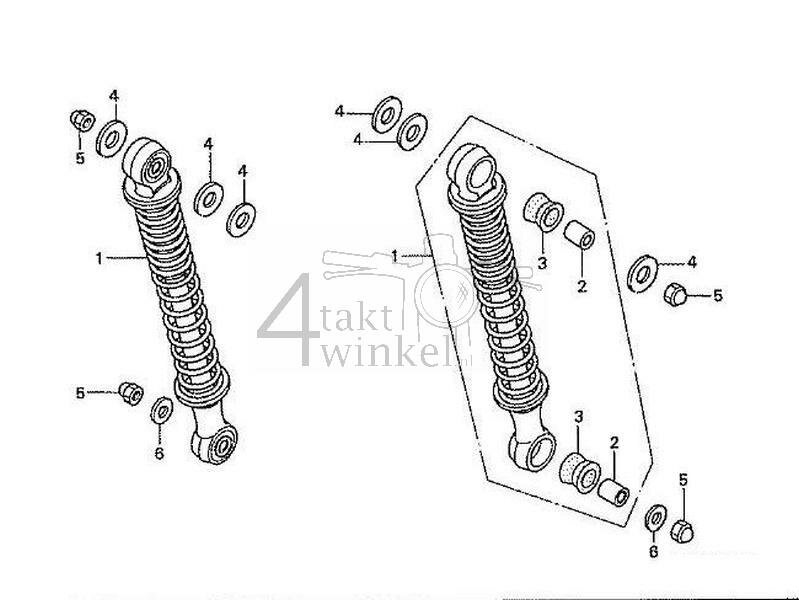 4
5
4
4
1
5
6
4
4
1
3
2
4
5
3
2
5
6
4 takt winkel